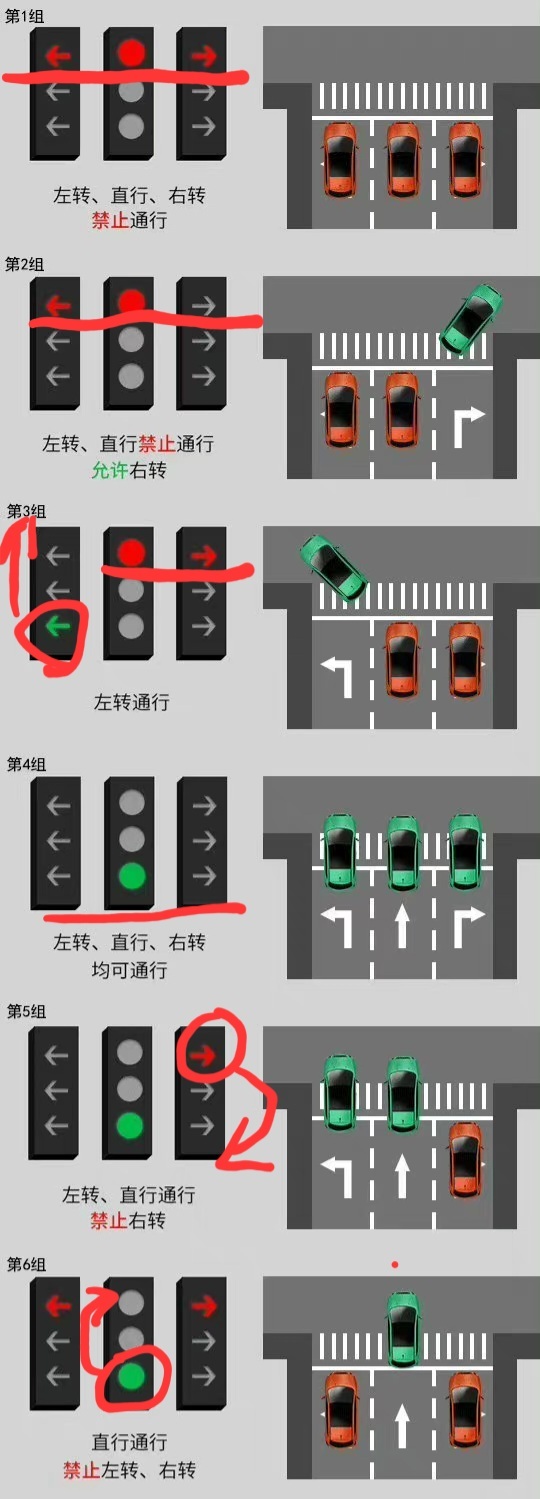 第1组

左转、直行、右转
禁止通行

第2组

左转、直行禁止通行
允许右转

第3组

左转通行

第4组

左转、直行、右转
均可通行

第5组

左转、直行通行
禁止右转

第6组

直行通行
禁止左转、右转